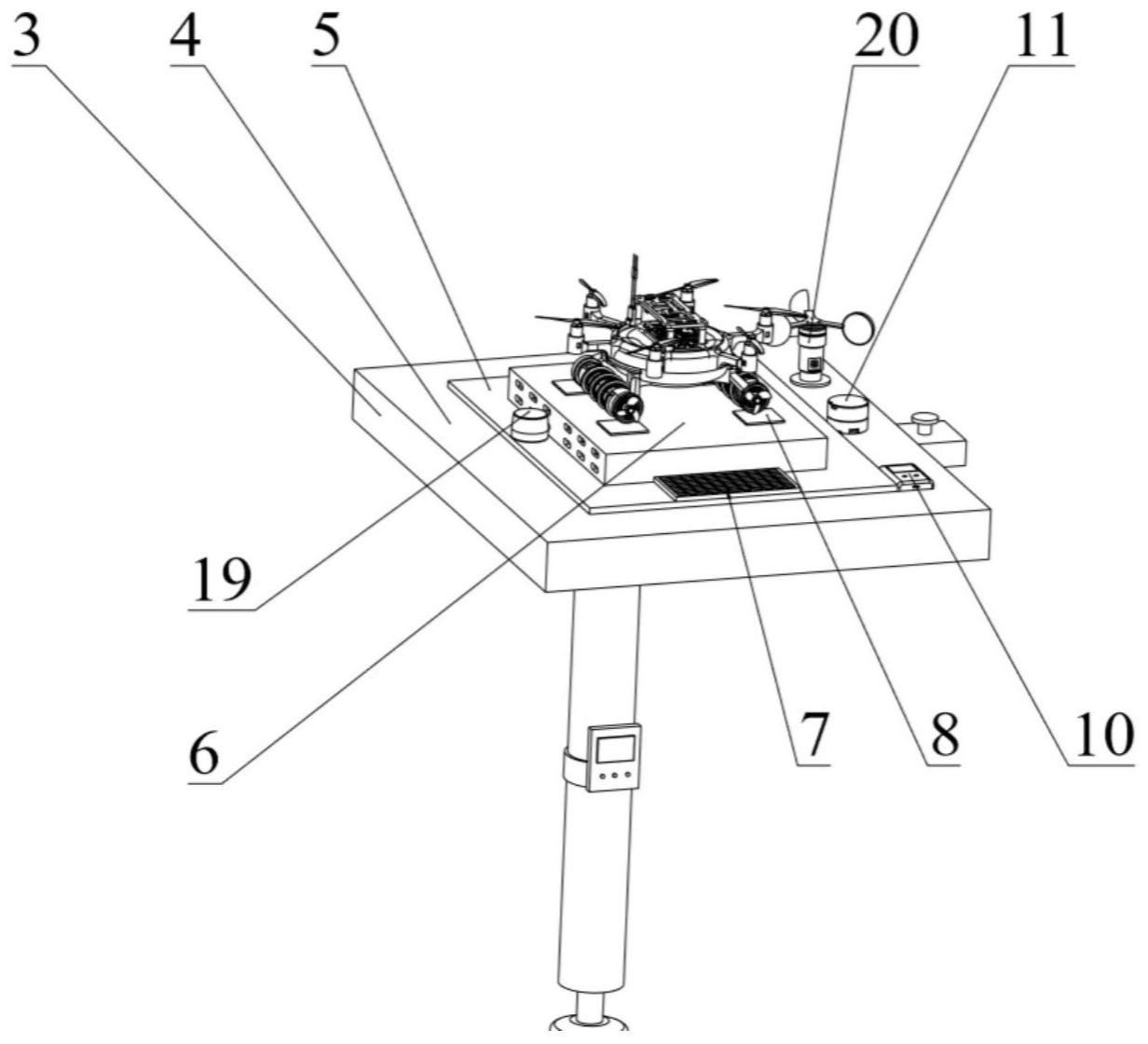 3
4
5
20
11
19
6
7
8
10